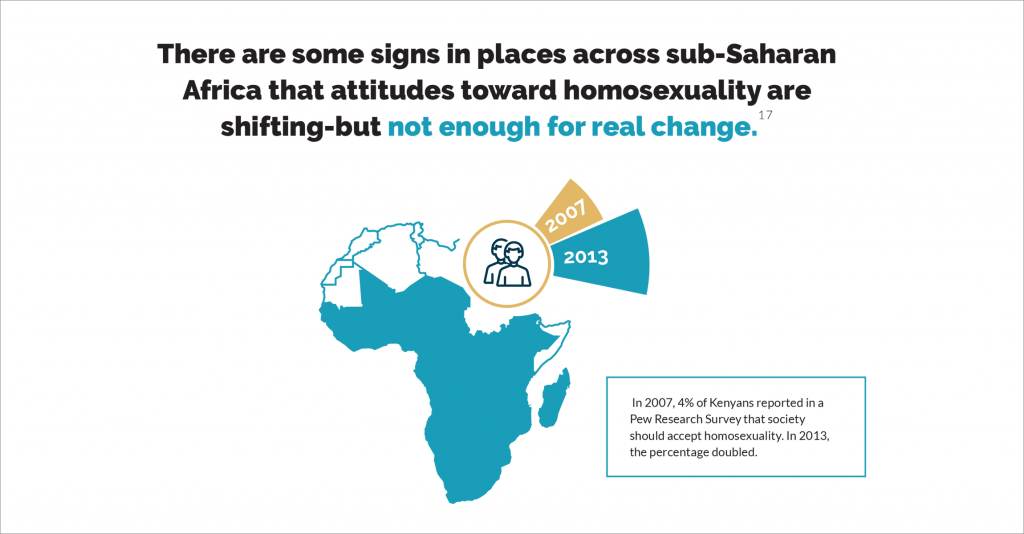 There are some signs in places across sub-Saharan Africa that attitudes toward homosexuality are shifting-but not enough for real change. 17

2007

2013

In 2007, 4% of Kenyans reported in a Pew Research Survey that society should accept homosexuality. In 2013, the percentage doubled.