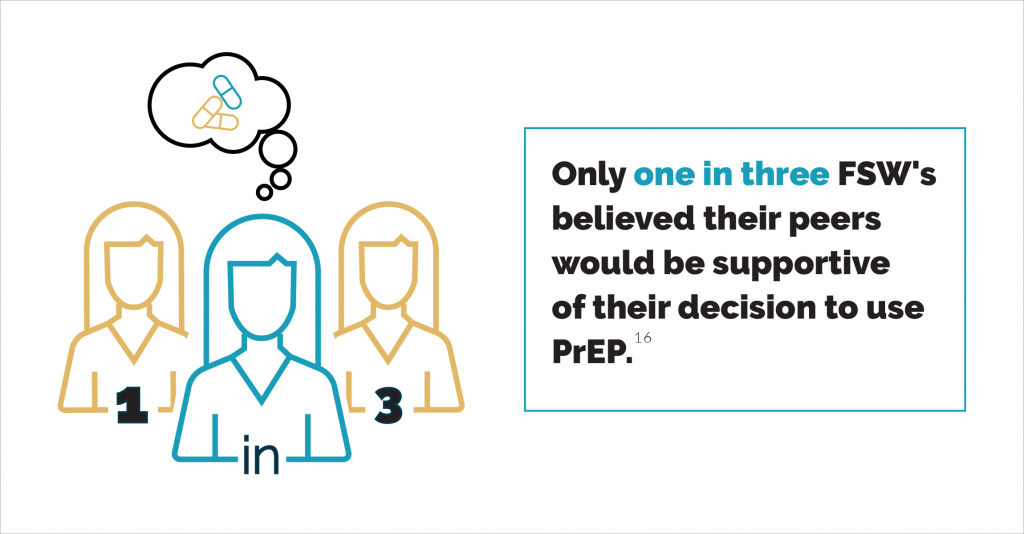 1 in 3

Only one in three FSW's believed their peers would be supportive of their decision to use PrEP.$^{16}$